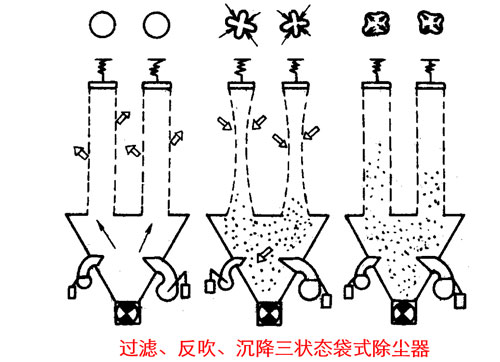 过滤、反吹、沉降三状态袋式除尘器